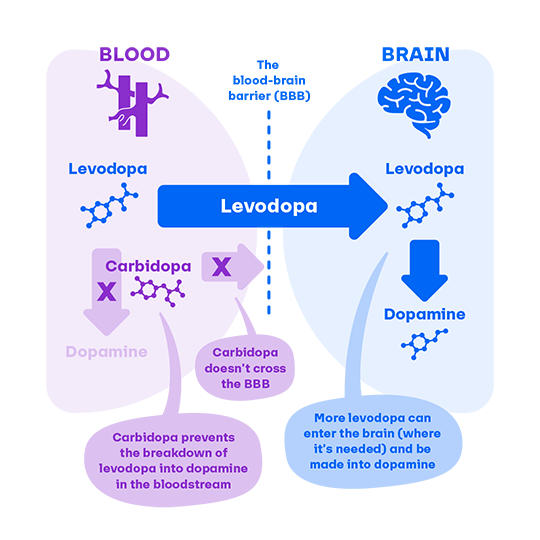 BLOOD

The blood-brain barrier (BBB)

BRAIN

Levodopa

Levodopa

Levodopa

Carbidopa

X

X

Dopamine

Dopamine

Carbidopa doesn't cross the BBB

Carbidopa prevents the breakdown of levodopa into dopamine in the bloodstream

More levodopa can enter the brain (where it's needed) and be made into dopamine